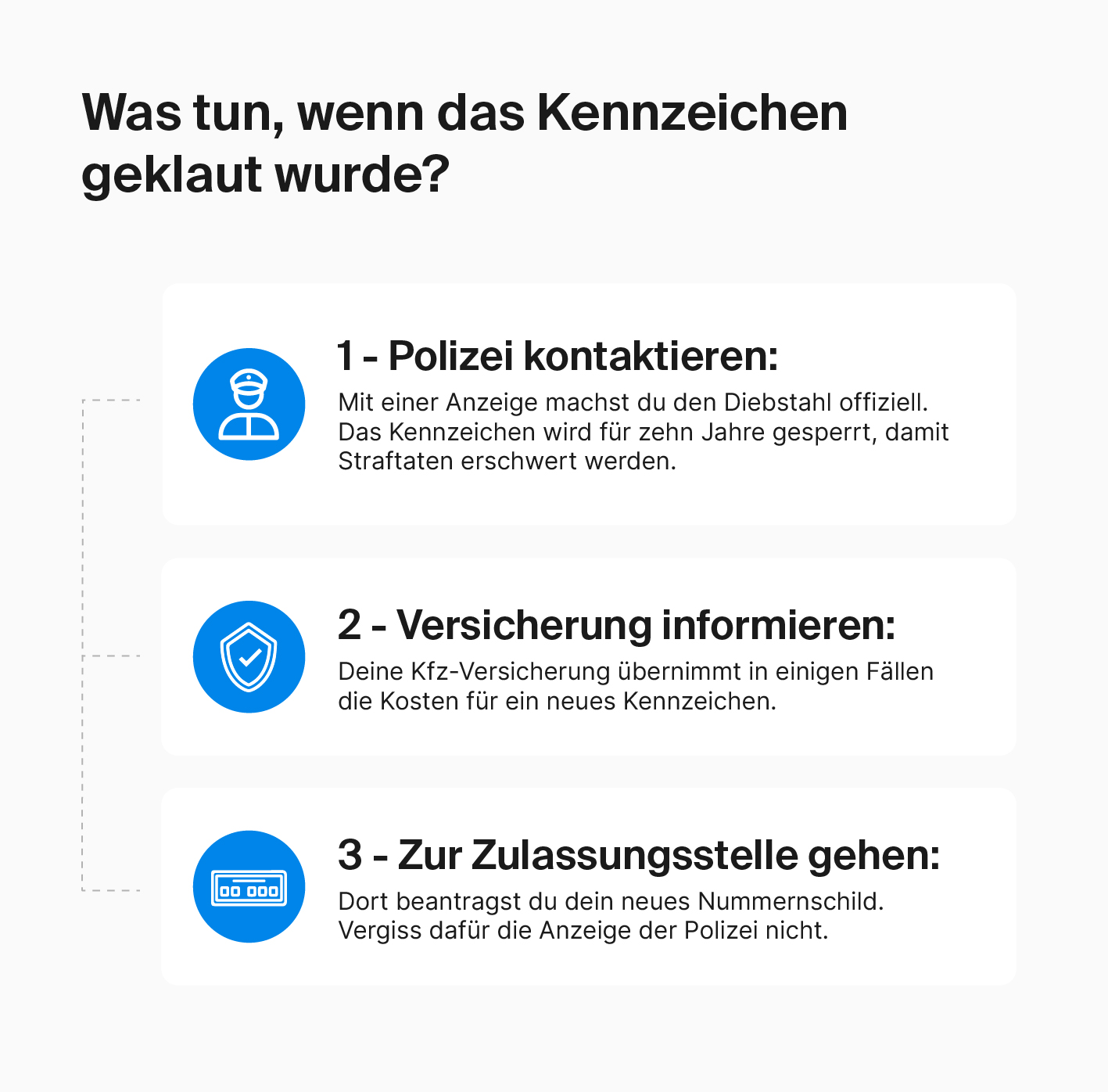 Was tun, wenn das Kennzeichen geklaut wurde?

1 - Polizei kontaktieren:
Mit einer Anzeige machst du den Diebstahl offiziell. Das Kennzeichen wird für zehn Jahre gesperrt, damit Straftaten erschwert werden.

2 - Versicherung informieren:
Deine Kfz-Versicherung übernimmt in einigen Fällen die Kosten für ein neues Kennzeichen.

3 - Zur Zulassungsstelle gehen:
Dort beantragst du dein neues Nummernschild. Vergiss dafür die Anzeige der Polizei nicht.